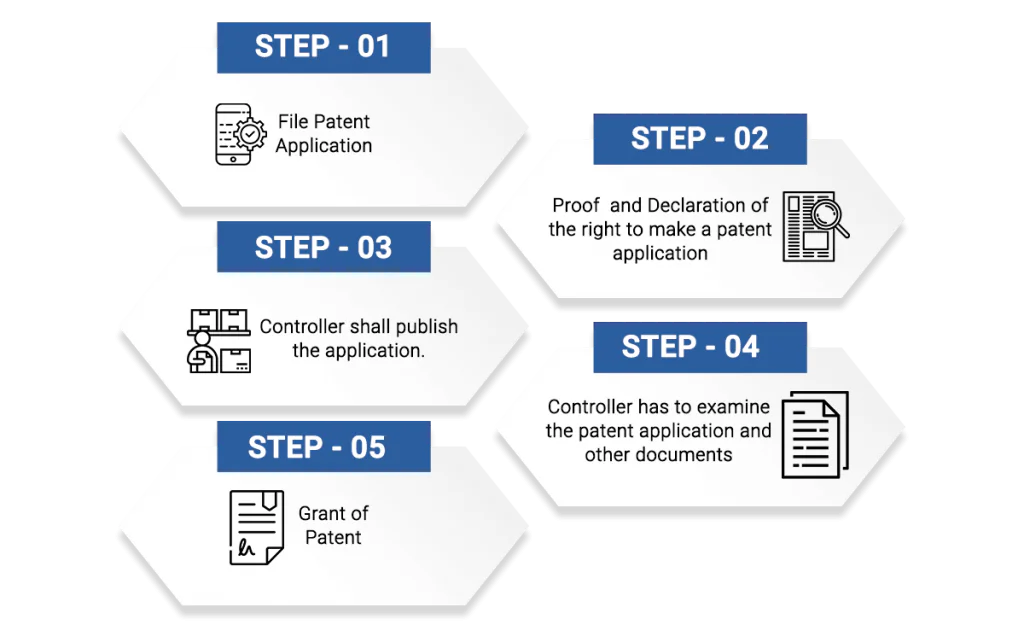 STEP - 01

File Patent Application

STEP - 02

Proof and Declaration of the right to make a patent application

STEP - 03

Controller shall publish the application.

STEP - 04

Controller has to examine the patent application and other documents

STEP - 05

Grant of Patent